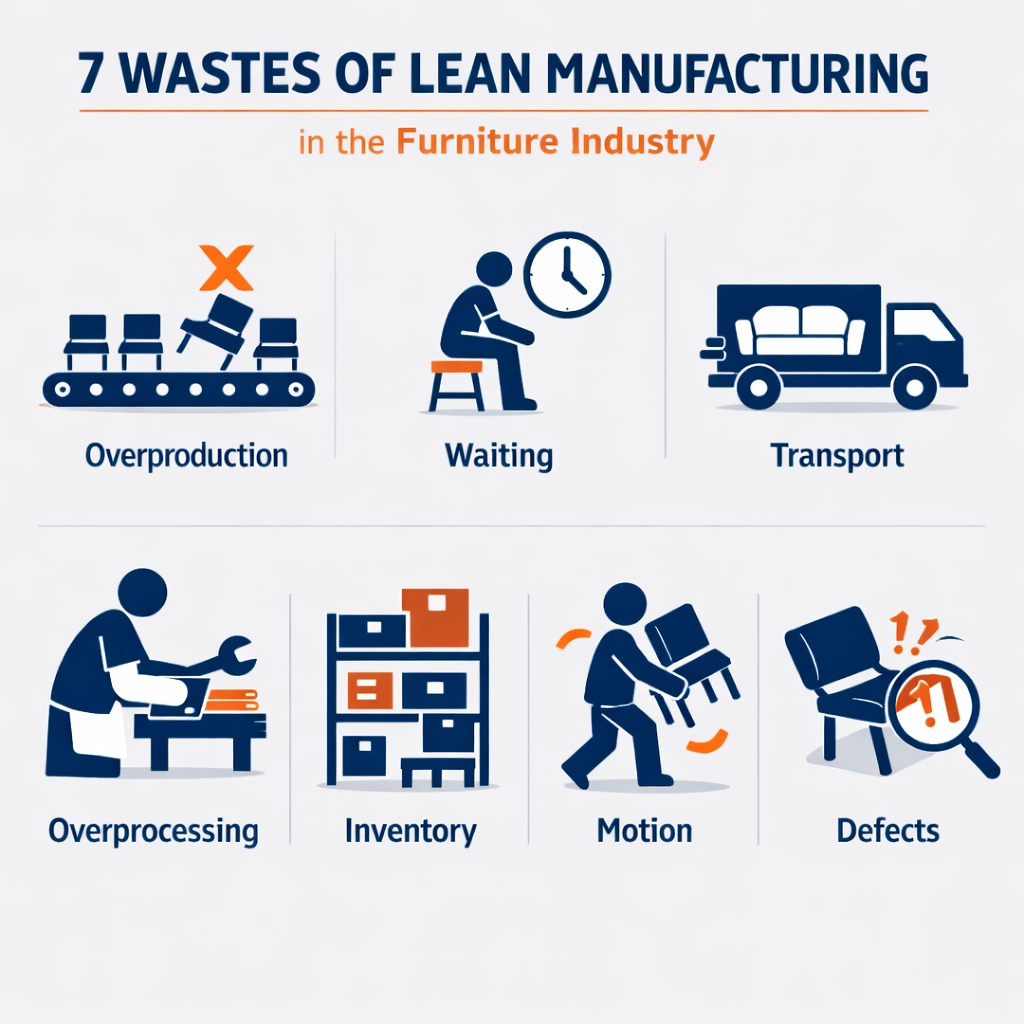 7 WASTES OF LEAN MANUFACTURING

in the Furniture Industry

Overproduction

Waiting

Transport

Overprocessing

Inventory

Motion

Defects